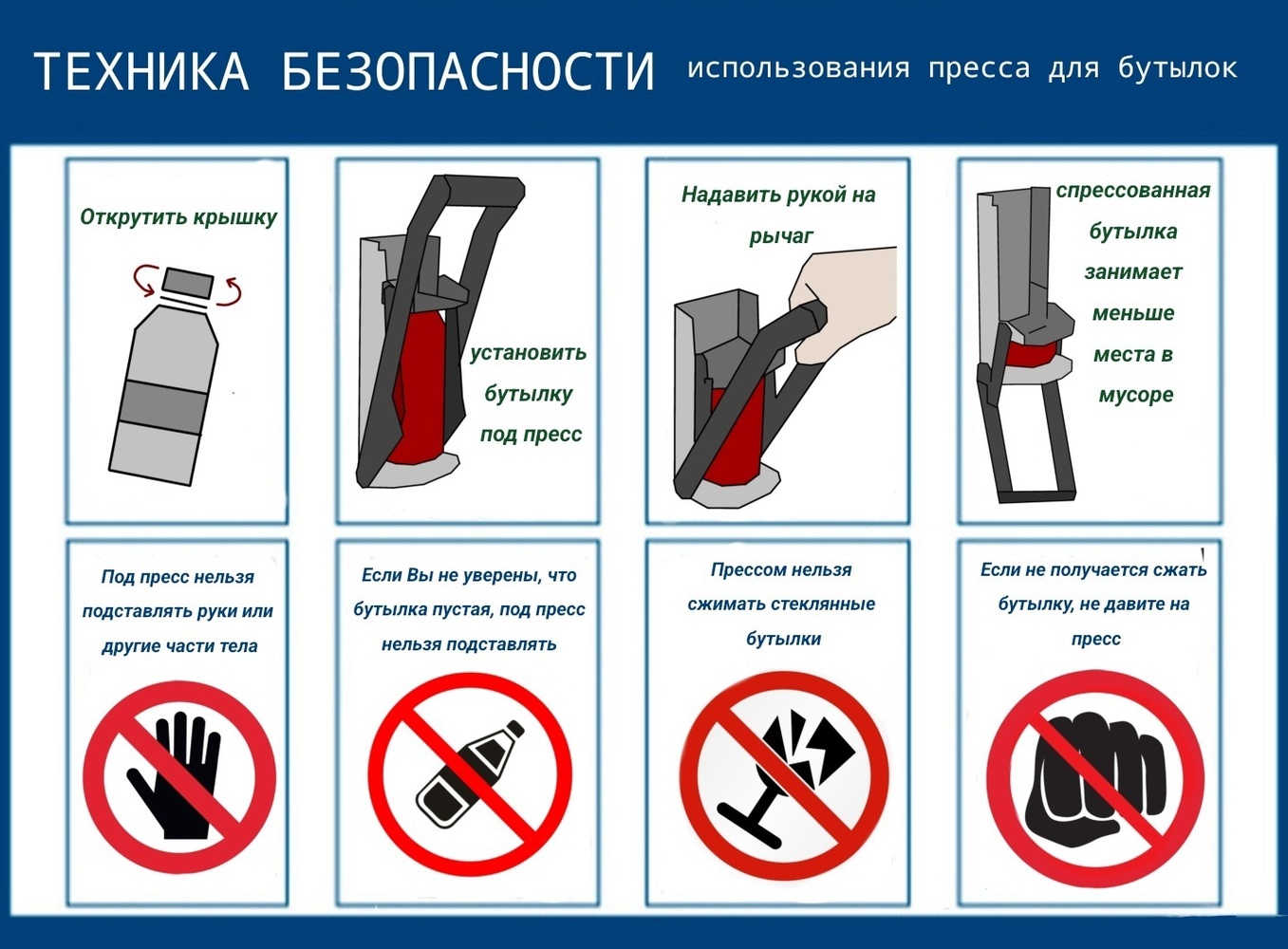 ТЕХНИКА БЕЗОПАСНОСТИ использования пресса для бутылок

Открутить крышку

установить бутылку под пресс

Надавить рукой на рычаг

спрессованная бутылка занимает меньше места в мусоре

Под пресс нельзя подставлять руки или другие части тела

Если Вы не уверены, что бутылка пустая, под пресс нельзя подставлять

Прессом нельзя сжимать стеклянные бутылки

Если не получается сжать бутылку, не давите на пресс